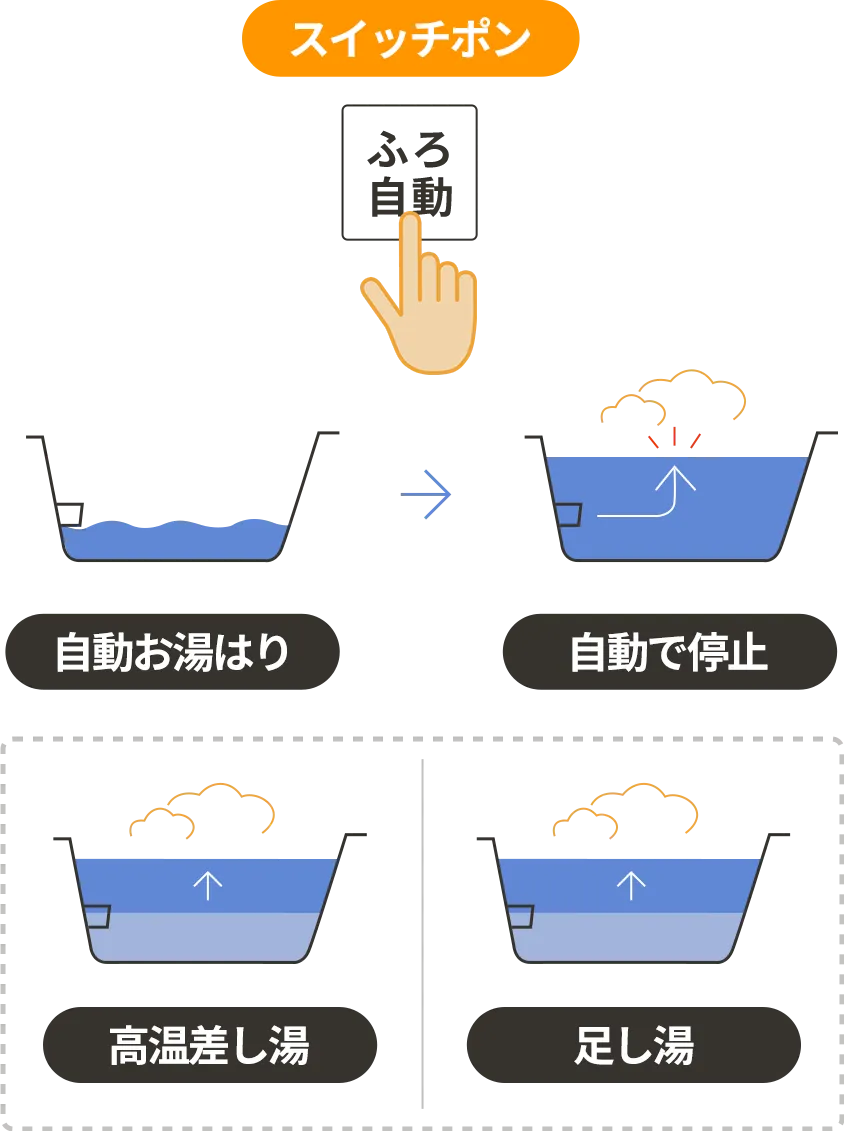 スイッチポン

ふろ
自動

自動お湯はり

自動で停止

高温差し湯

足し湯