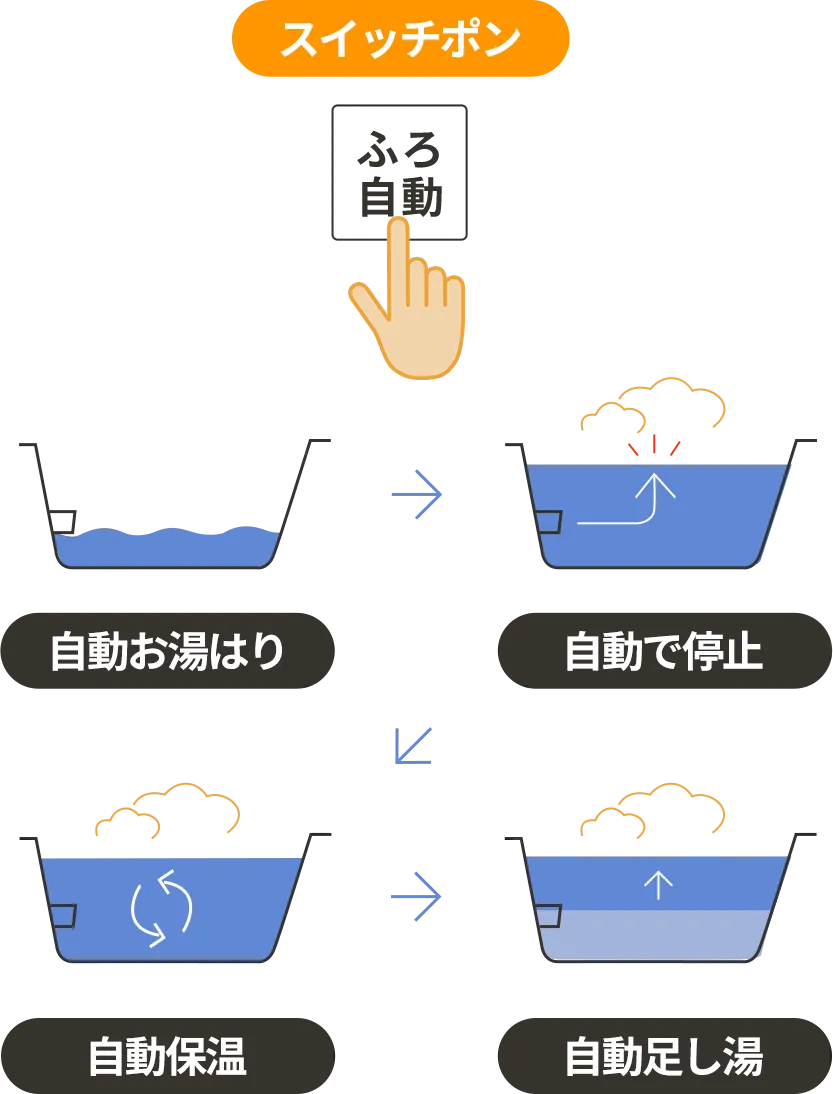 スイッチポン

ふろ
自動

自動お湯はり

自動で停止

自動保温

自動足し湯